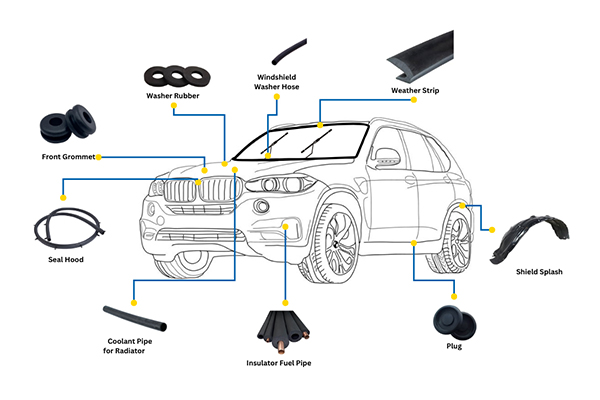 Washer Rubber

Windshield
Washer Hose

Weather Strip

Front Grommet

Seal Hood

Shield Splash

Coolant Pipe
for Radiator

Insulator Fuel Pipe

Plug